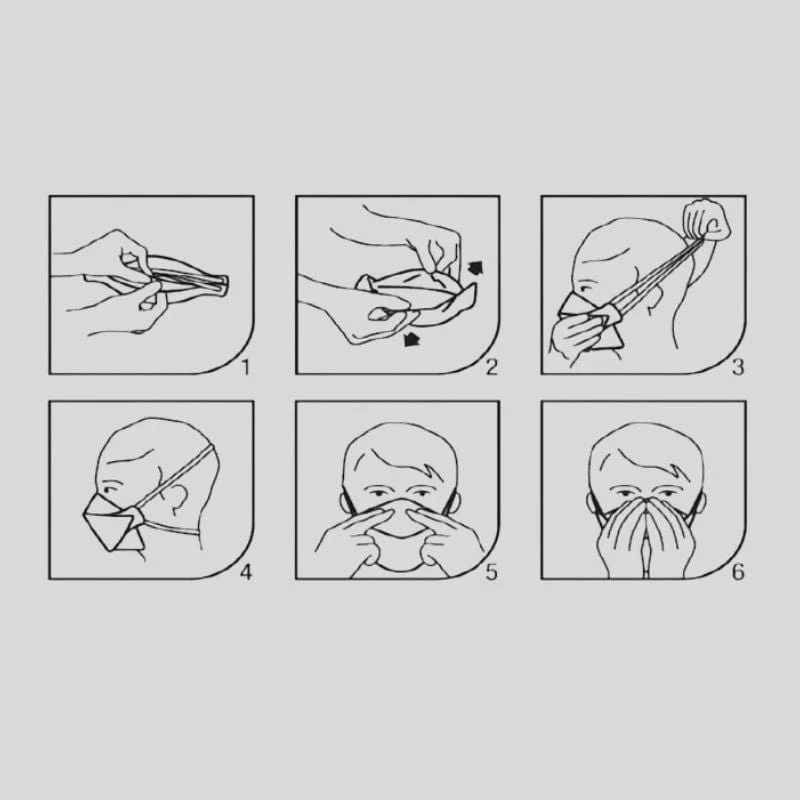 1

2

3

4

5

6