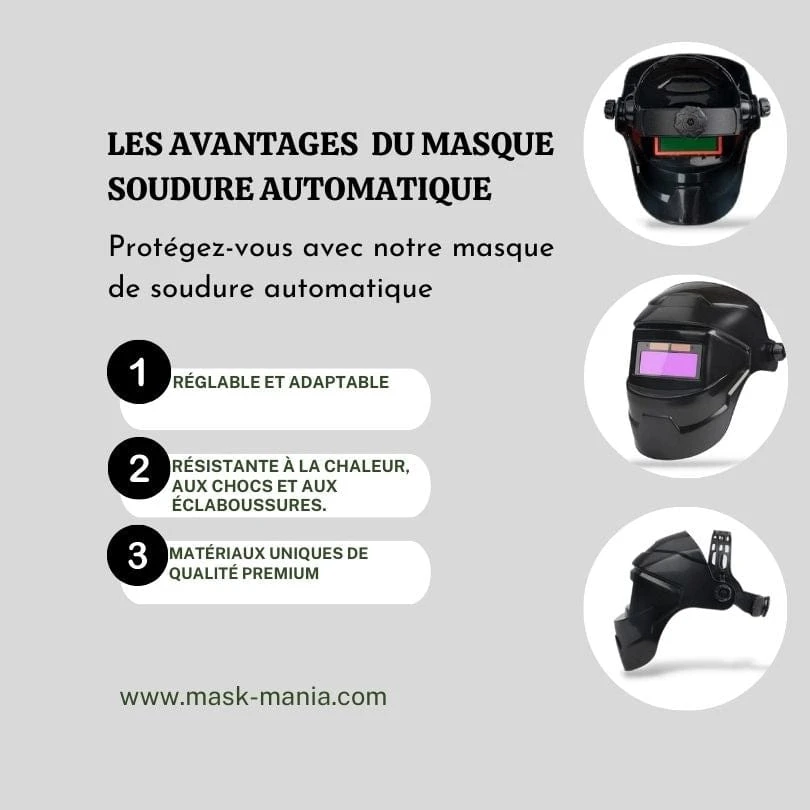 LES AVANTAGES DU MASQUE SOUDURE AUTOMATIQUE

Protégez-vous avec notre masque de soudure automatique

1 RÉGLABLE ET ADAPTABLE

2 RÉSISTANTE À LA CHALEUR, AUX CHOCS ET AUX ÉCLABOUSSURES.

3 MATÉRIAUX UNIQUES DE QUALITÉ PREMIUM

www.mask-mania.com