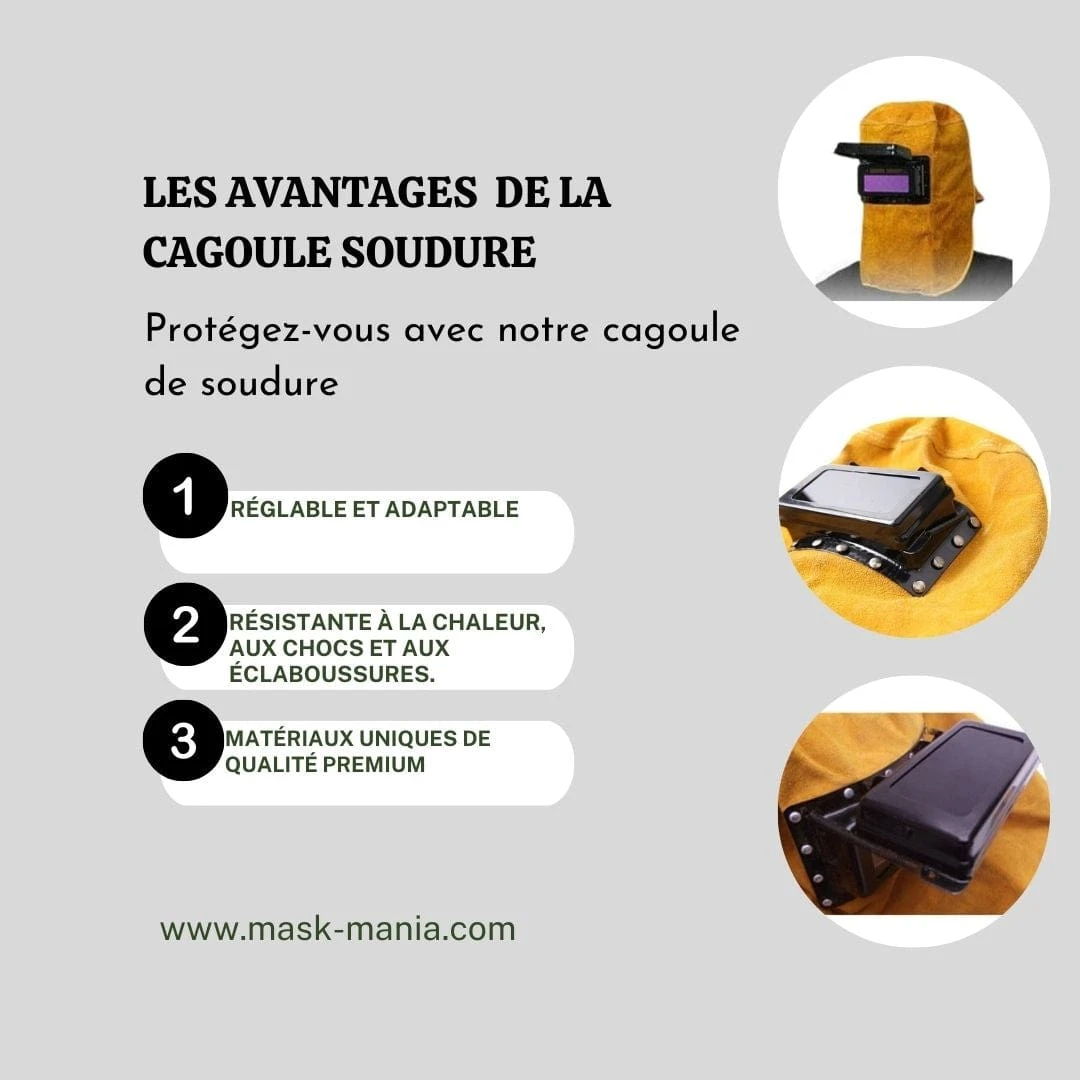 LES AVANTAGES DE LA CAGOULE SOUDURE

Protégez-vous avec notre cagoule de soudure

1 RÉGLABLE ET ADAPTABLE

2 RÉSISTANTE À LA CHALEUR, AUX CHOCS ET AUX ÉCLABOUSSURES.

3 MATÉRIAUX UNIQUES DE QUALITÉ PREMIUM

www.mask-mania.com